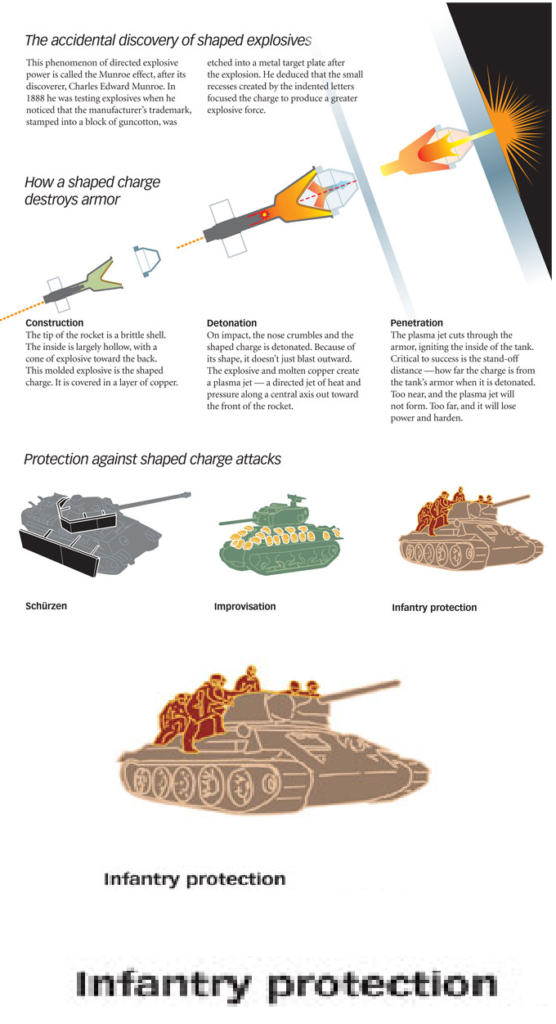 The accidental discovery of shaped explosives

This phenomenon of directed explosive power is called the Munroe effect, after its discoverer, Charles Edward Munroe. In 1888 he was testing explosives when he noticed that the manufacturer's trademark, stamped into a block of guncotton, was etched into a metal target plate after the explosion. He deduced that the small recesses created by the indented letters focused the charge to produce a greater explosive force.

How a shaped charge destroys armor

Construction
The tip of the rocket is a brittle shell. The inside is largely hollow, with a cone of explosive toward the back. This molded explosive is the shaped charge. It is covered in a layer of copper.

Detonation
On impact, the nose crumbles and the shaped charge is detonated. Because of its shape, it doesn't just blast outward. The explosive and molten copper create a plasma jet — a directed jet of heat and pressure along a central axis out toward the front of the rocket.

Penetration
The plasma jet cuts through the armor, igniting the inside of the tank. Critical to success is the stand-off distance —how far the charge is from the tank's armor when it is detonated. Too near, and the plasma jet will not form. Too far, and it will lose power and harden.

Protection against shaped charge attacks

Schürzen

Improvisation

Infantry protection

Infantry protection

Infantry protection